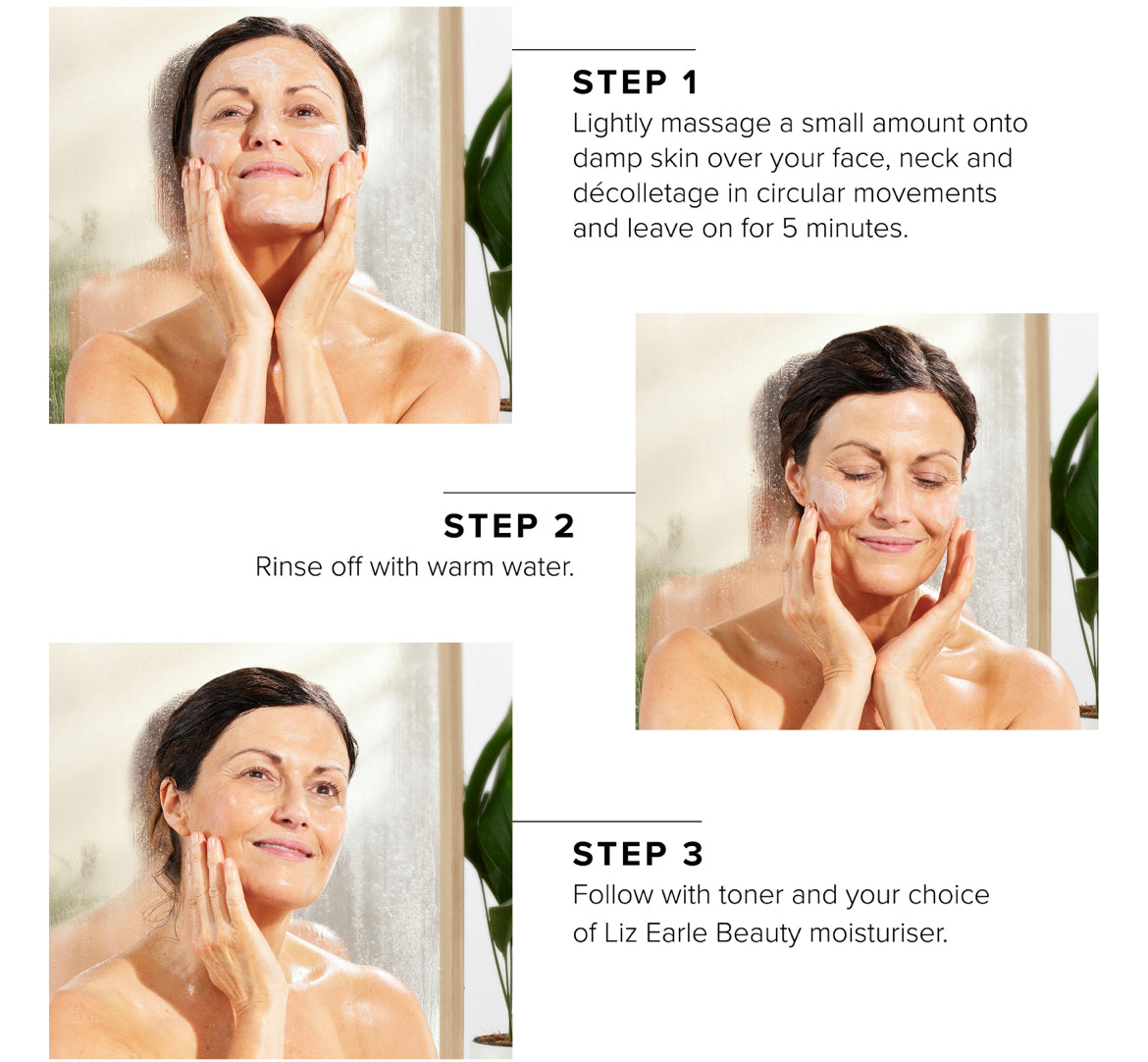 STEP 1
Lightly massage a small amount onto damp skin over your face, neck and décolletage in circular movements and leave on for 5 minutes.

STEP 2
Rinse off with warm water.

STEP 3
Follow with toner and your choice of Liz Earle Beauty moisturiser.