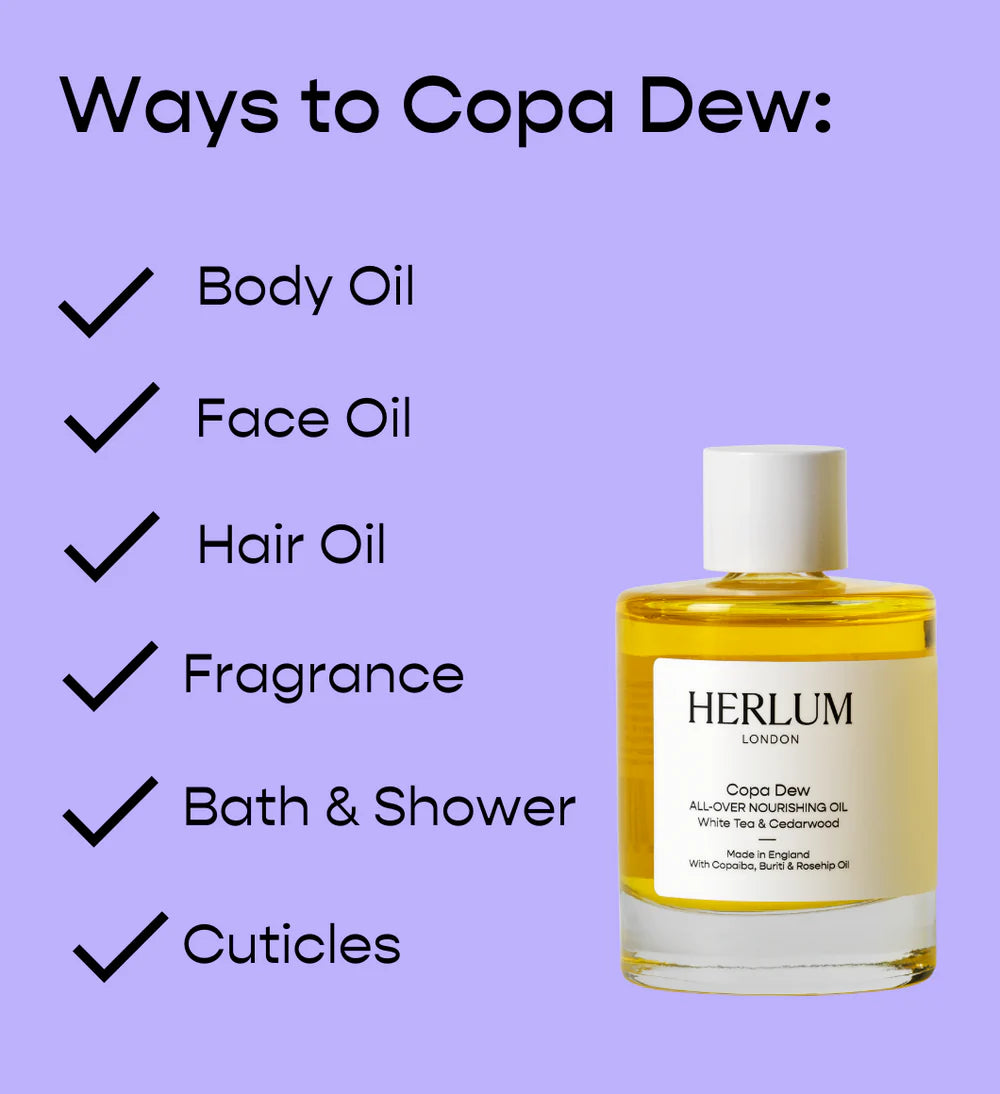 Ways to Copa Dew:

✓ Body Oil

✓ Face Oil

✓ Hair Oil

✓ Fragrance

✓ Bath & Shower

✓ Cuticles

HERLUM
LONDON

Copa Dew
ALL-OVER NOURISHING OIL
White Tea & Cedarwood

Made in England
With Copaiba, Buriti & Rosehip Oil