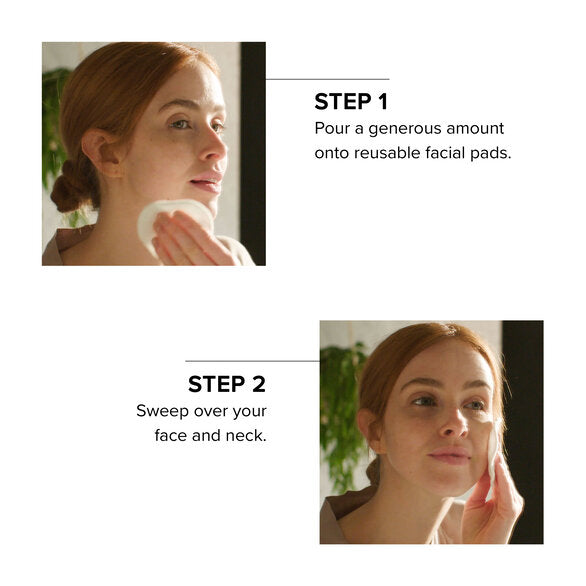 STEP 1
Pour a generous amount onto reusable facial pads.

STEP 2
Sweep over your face and neck.