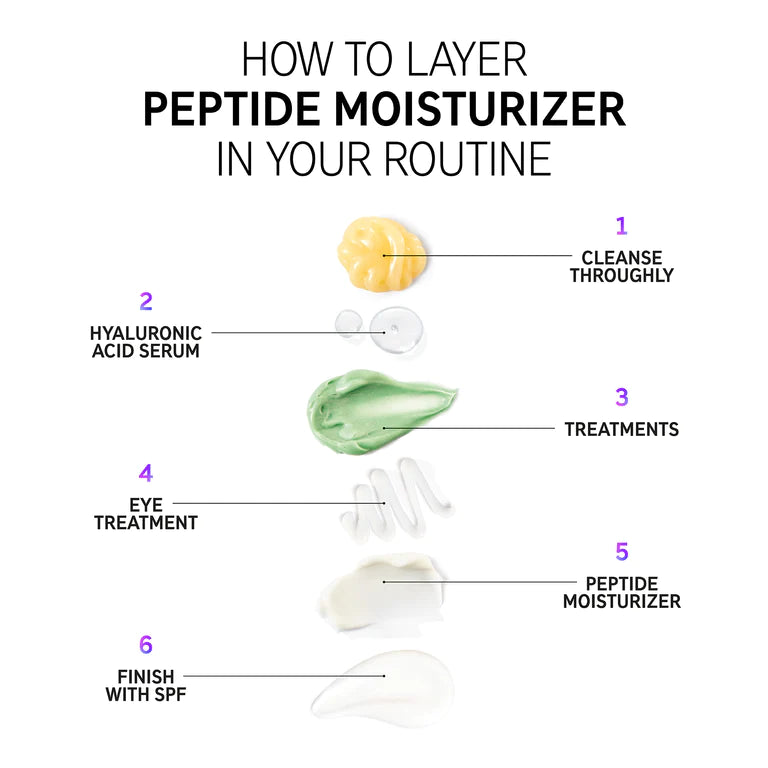 HOW TO LAYER
PEPTIDE MOISTURIZER
IN YOUR ROUTINE

1
CLEANSE THROUGHLY

2
HYALURONIC ACID SERUM

3
TREATMENTS

4
EYE TREATMENT

5
PEPTIDE MOISTURIZER

6
FINISH WITH SPF