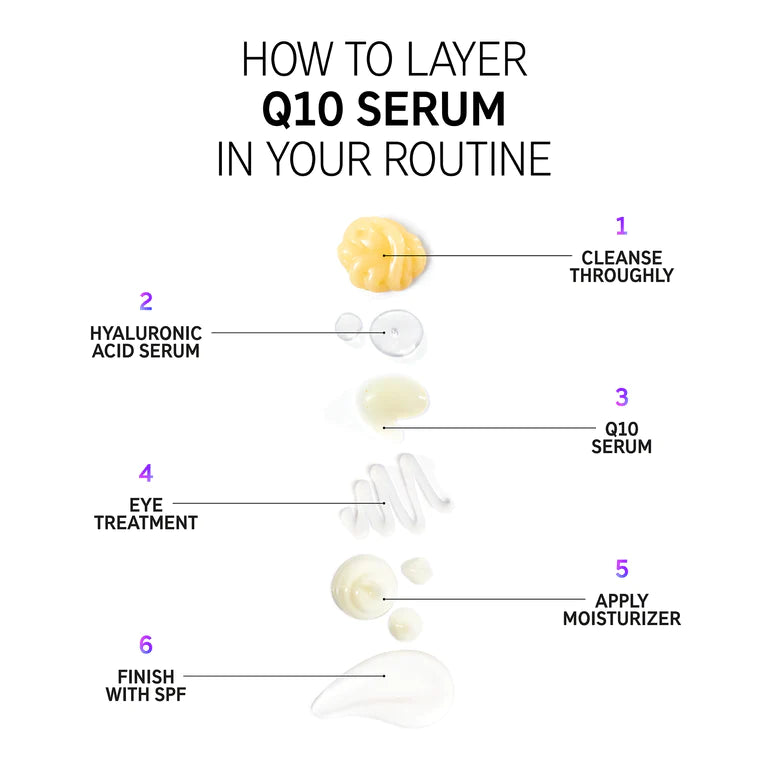 HOW TO LAYER
Q10 SERUM
IN YOUR ROUTINE

1
CLEANSE THROUGHLY

2
HYALURONIC ACID SERUM

3
Q10 SERUM

4
EYE TREATMENT

5
APPLY MOISTURIZER

6
FINISH WITH SPF