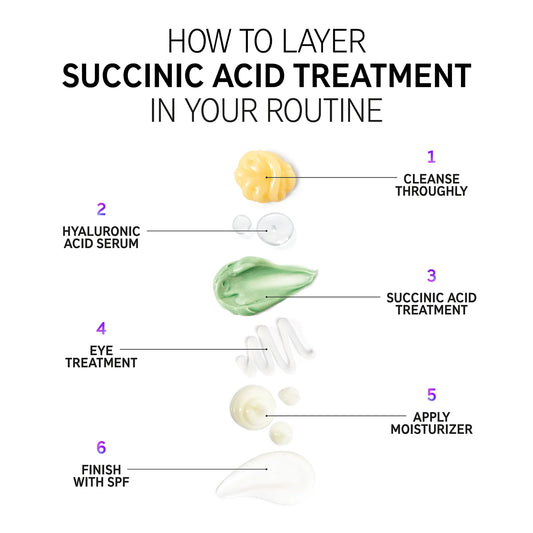 HOW TO LAYER
SUCCINIC ACID TREATMENT
IN YOUR ROUTINE

1
CLEANSE THROUGHLY

2
HYALURONIC ACID SERUM

3
SUCCINIC ACID TREATMENT

4
EYE TREATMENT

5
APPLY MOISTURIZER

6
FINISH WITH SPF