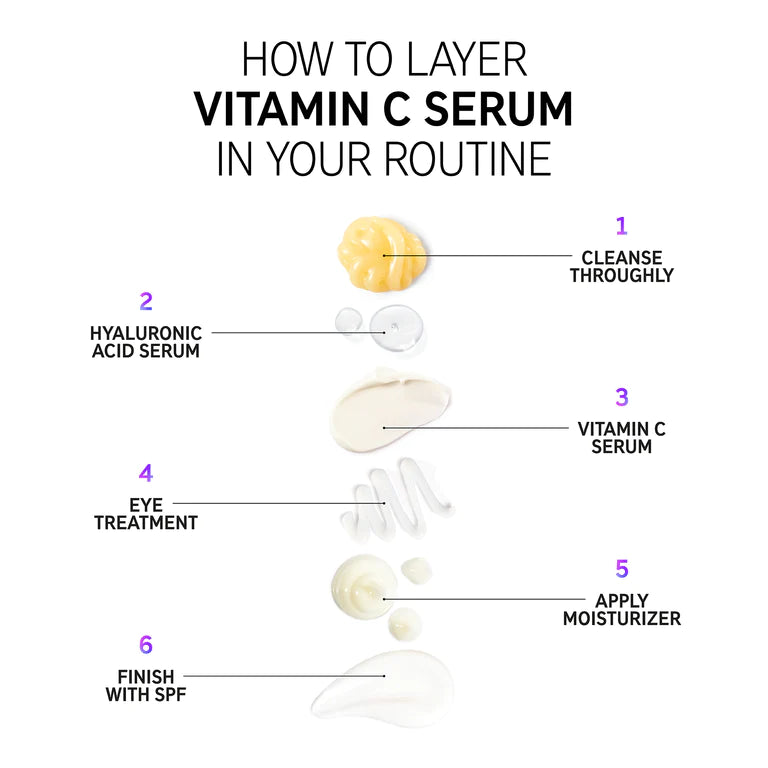 HOW TO LAYER
VITAMIN C SERUM
IN YOUR ROUTINE

1
CLEANSE THROUGHLY

2
HYALURONIC ACID SERUM

3
VITAMIN C SERUM

4
EYE TREATMENT

5
APPLY MOISTURIZER

6
FINISH WITH SPF